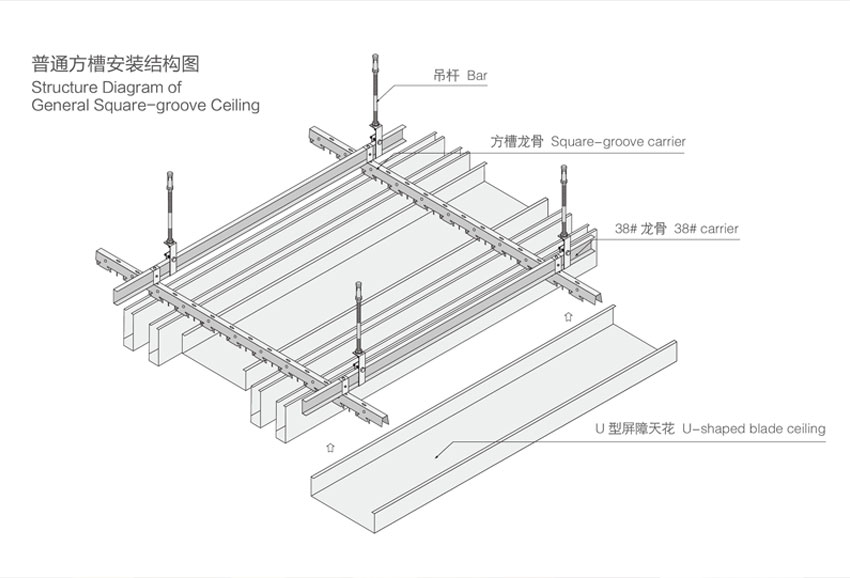 普通方槽安装结构图
Structure Diagram of
General Square-groove Ceiling

吊杆 Bar

方槽龙骨 Square-groove carrier

38# 龙骨 38# carrier

U 型屏障天花 U-shaped blade ceiling